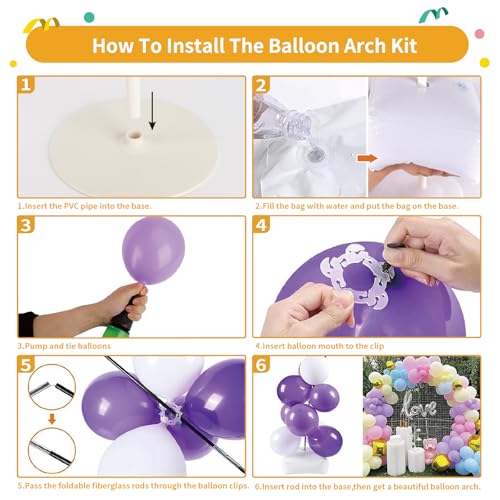 How To Install The Balloon Arch Kit

1

1.Insert the PVC pipe into the base.

2

2.Fill the bag with water and put the bag on the base.

3

3.Pump and tie balloons

4

4.Insert balloon mouth to the clip

5

5.Pass the foldable fiberglass rods through the balloon clips.

6

love

6.Insert rod into the base,then get a beautiful balloon arch.