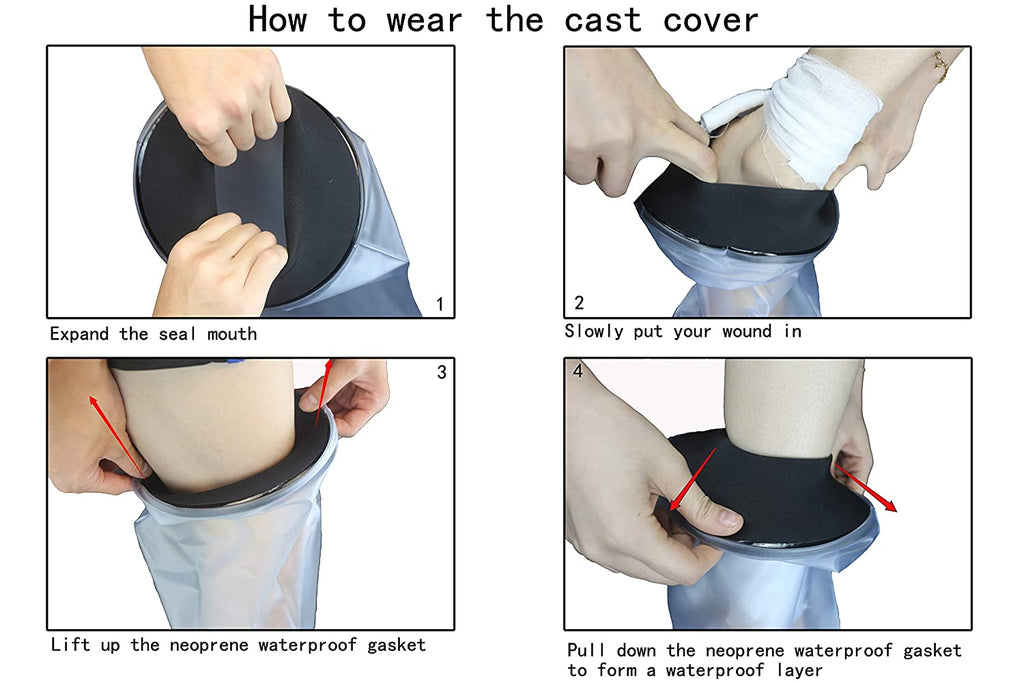 How to wear the cast cover

1

Expand the seal mouth

2

Slowly put your wound in

3

Lift up the neoprene waterproof gasket

4

Pull down the neoprene waterproof gasket to form a waterproof layer